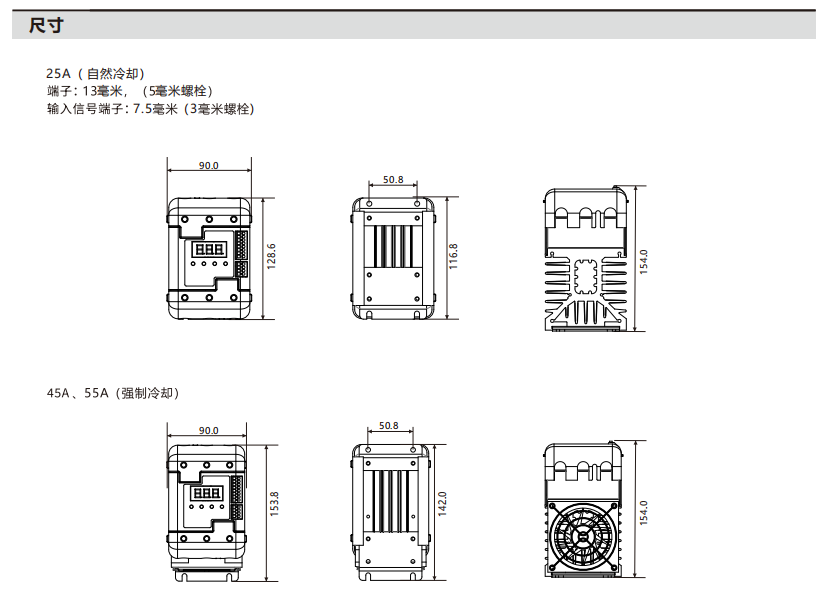 尺寸

25A（自然冷却）
端子：13毫米，（5毫米螺栓）
输入信号端子：7.5毫米（3毫米螺栓）

90.0
128.6
50.8
116.8
154.0

45A、55A（强制冷却）

90.0
153.8
50.8
142.0
154.0