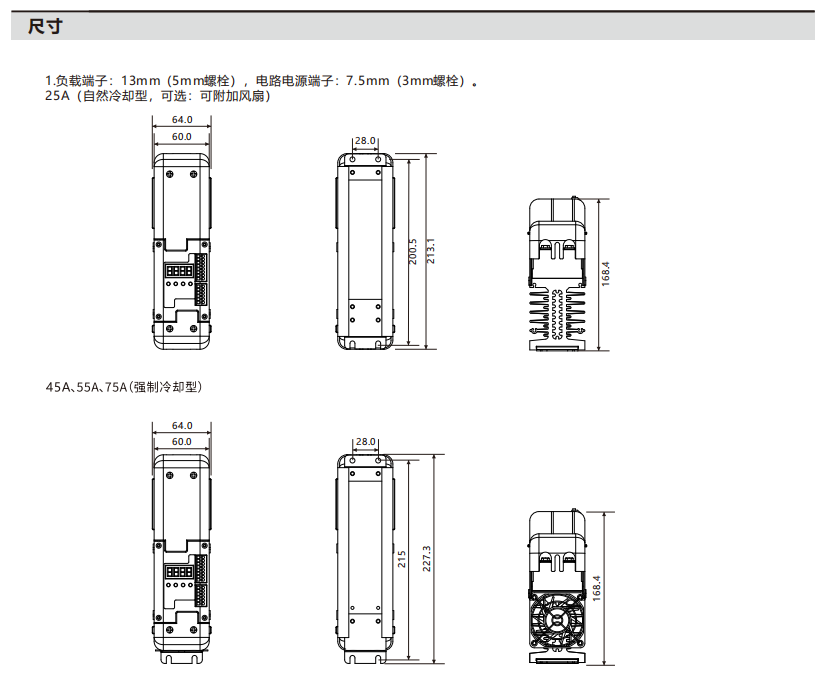 尺寸

1.负载端子：13mm（5mm螺栓），电路电源端子：7.5mm（3mm螺栓）。
25A（自然冷却型，可选：可附加风扇）

64.0
60.0
28.0
200.5
213.1
168.4

45A、55A、75A(强制冷却型)

64.0
60.0
28.0
215
227.3
168.4