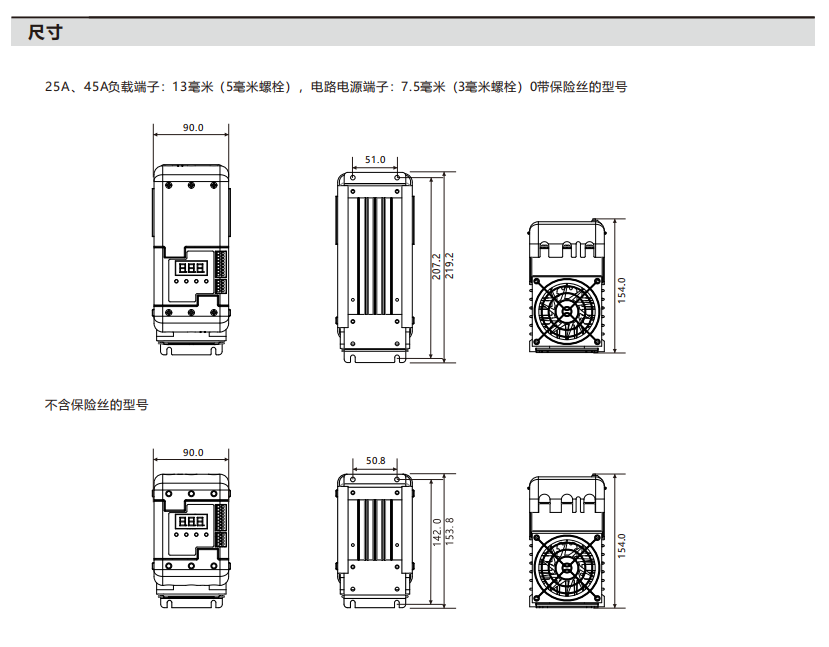 尺寸

25A、45A负载端子：13毫米（5毫米螺栓），电路电源端子：7.5毫米（3毫米螺栓）0带保险丝的型号

90.0

51.0

207.2

219.2

154.0

不含保险丝的型号

90.0

50.8

142.0

153.8

154.0